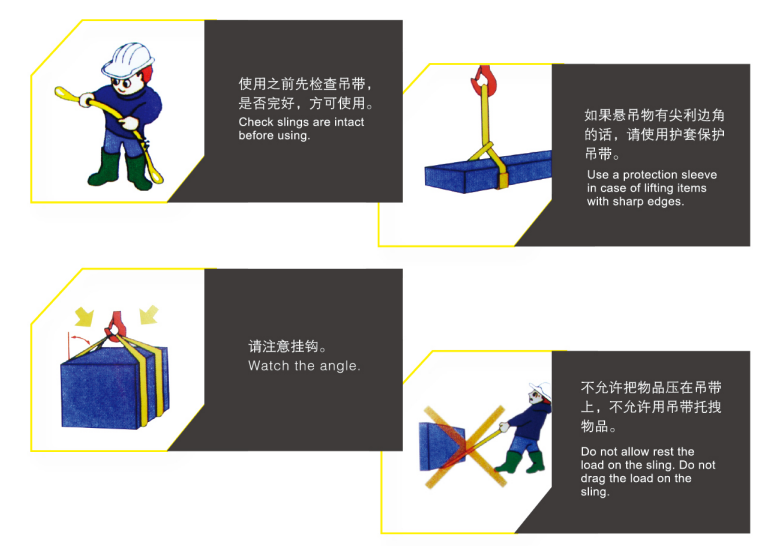 使用之前先检查吊带，是否完好，方可使用。
Check slings are intact before using.

如果悬吊物有尖利边角的话，请使用护套保护吊带。
Use a protection sleeve in case of lifting items with sharp edges.

请注意挂钩。
Watch the angle.

不允许把物品压在吊带上，不允许用吊带托拽物品。
Do not allow rest the load on the sling. Do not drag the load on the sling.